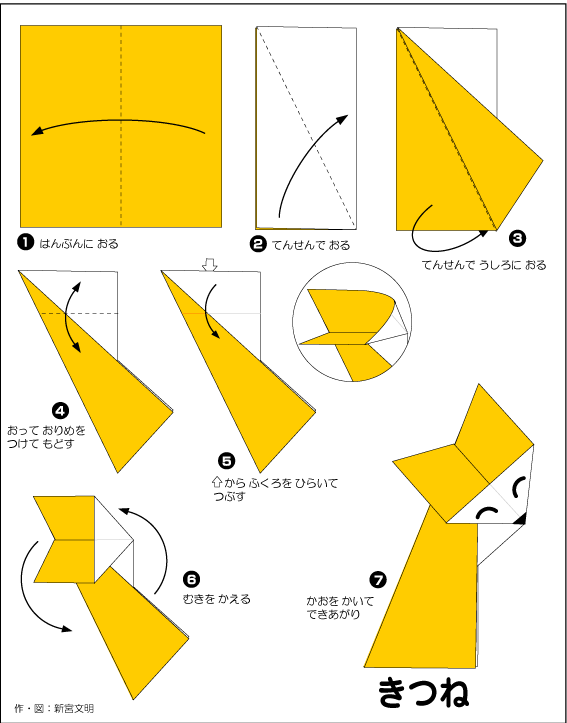 ❶ はんぶんに おる

❷ てんせんで おる

❸ てんせんで うしろに おる

❹ おって おりめを つけて もどす

❺ ⇧から ふくろを ひらいて つぶす

❻ むきを かえる

❼ かおを かいて できあがり

きつね

作・図：新宮文明